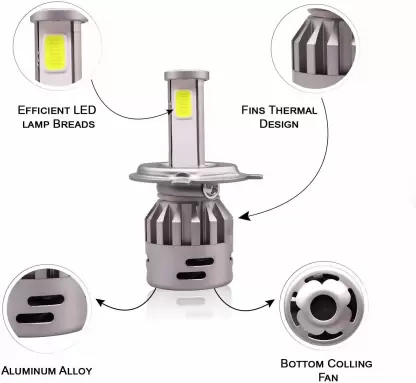 Efficient LED lamp Breads

Fins Thermal Design

Aluminum Alloy

Bottom Colling Fan