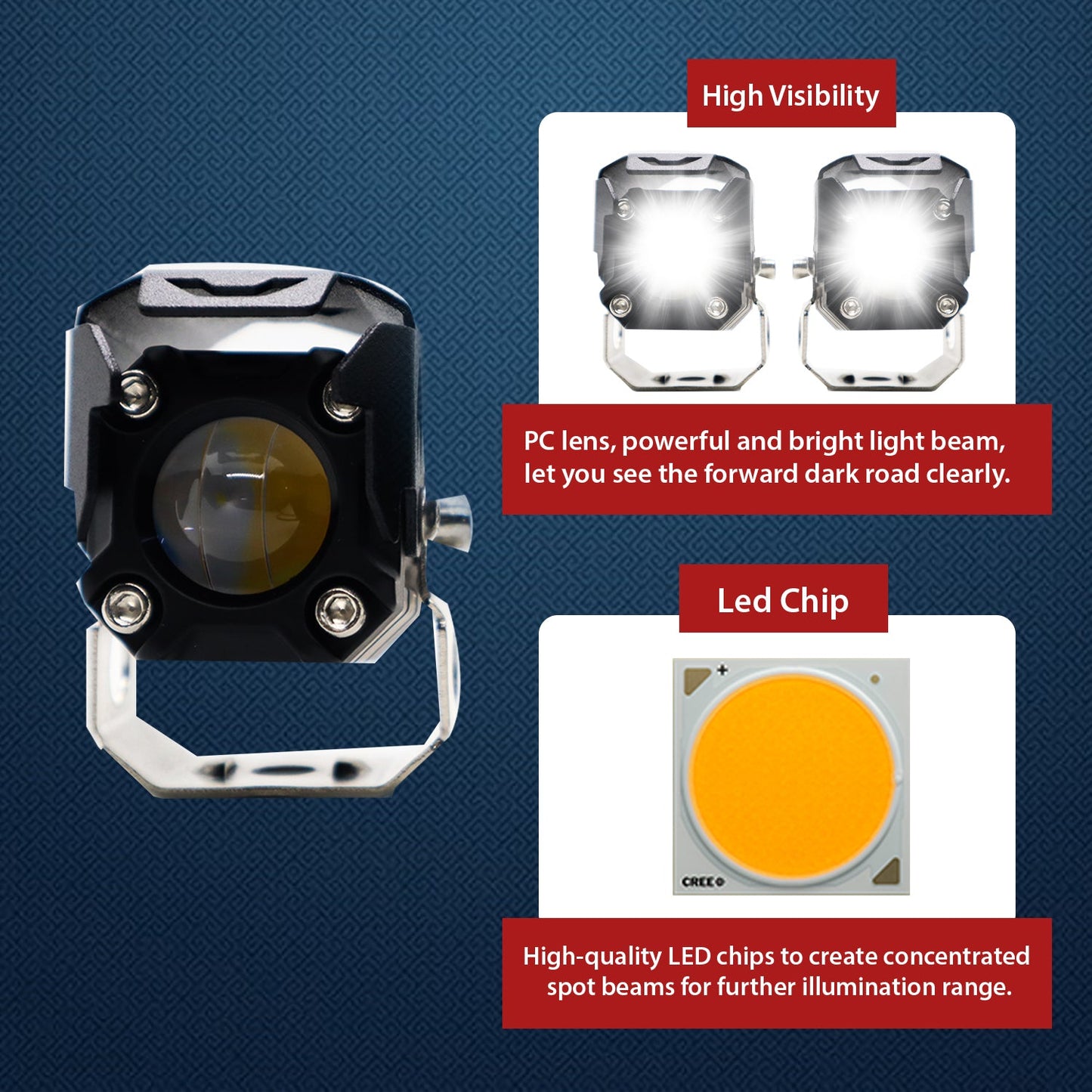 High Visibility

PC lens, powerful and bright light beam, let you see the forward dark road clearly.

Led Chip

+

CREE

High-quality LED chips to create concentrated spot beams for further illumination range.